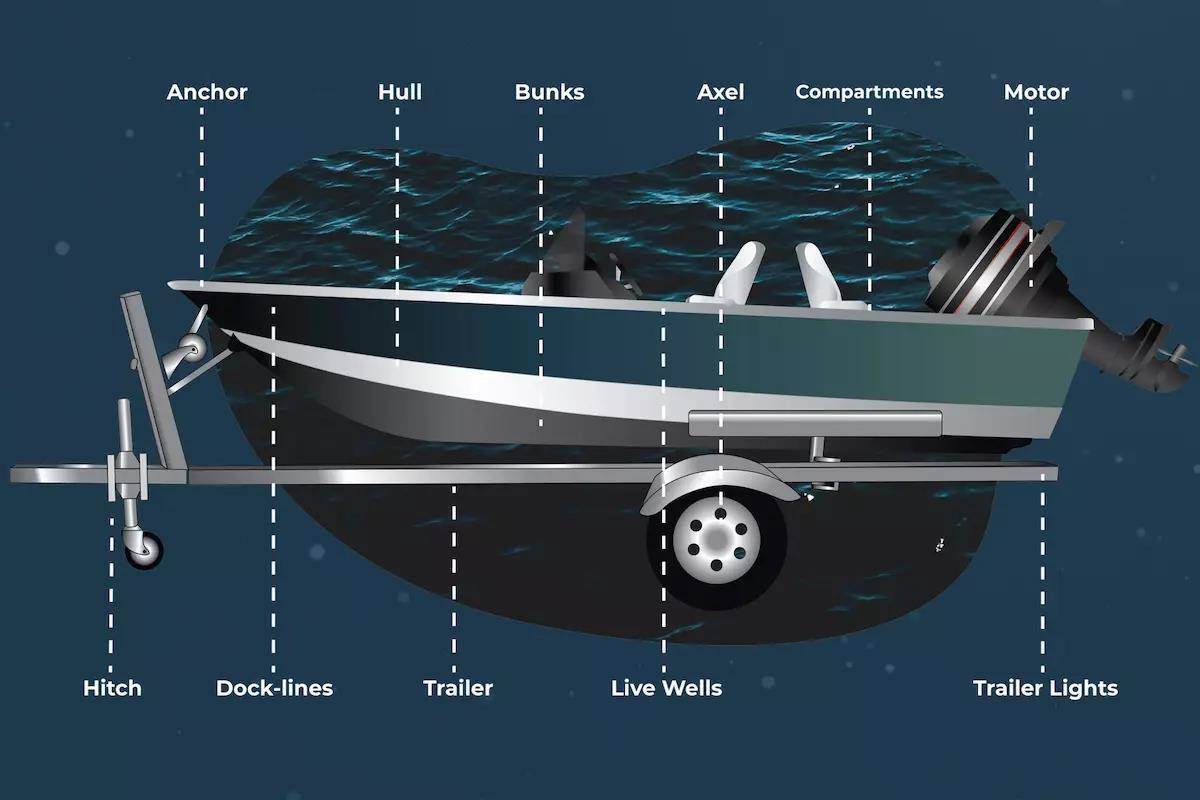 Anchor
Hull
Bunks
Axel
Compartments
Motor

Hitch
Dock-lines
Trailer
Live Wells
Trailer Lights